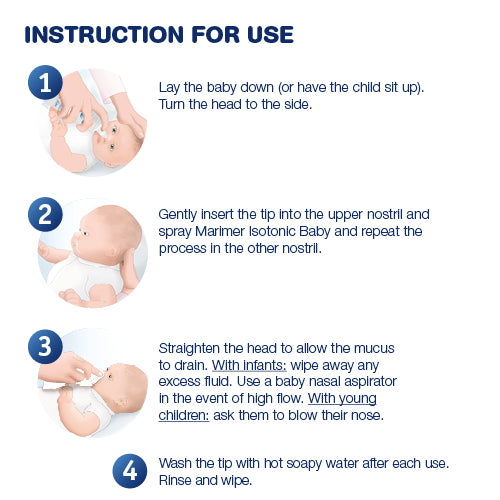 INSTRUCTION FOR USE

1 Lay the baby down (or have the child sit up). Turn the head to the side.

2 Gently insert the tip into the upper nostril and spray Marimer Isotonic Baby and repeat the process in the other nostril.

3 Straighten the head to allow the mucus to drain. With infants: wipe away any excess fluid. Use a baby nasal aspirator in the event of high flow. With young children: ask them to blow their nose.

4 Wash the tip with hot soapy water after each use. Rinse and wipe.