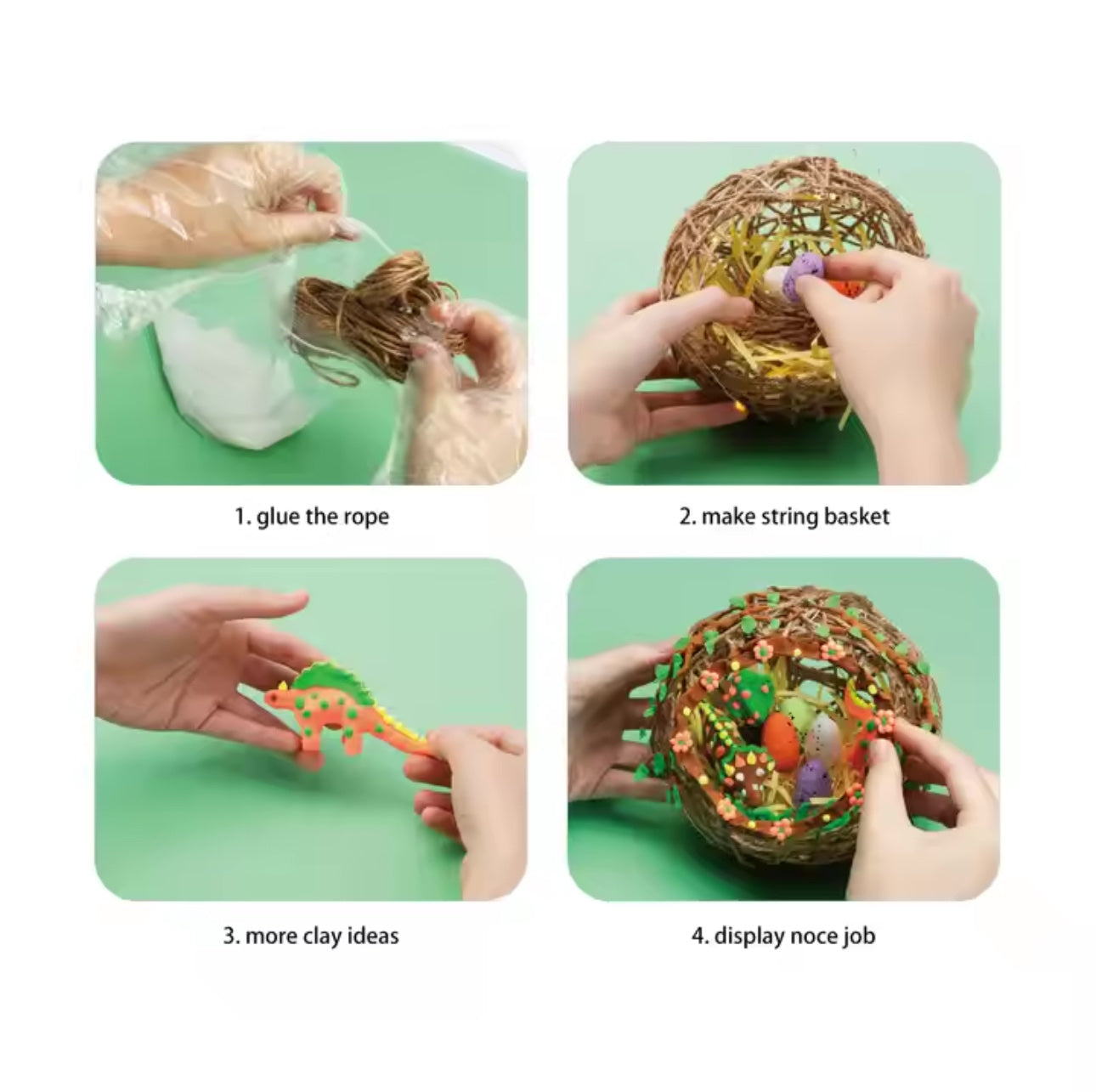 1. glue the rope

2. make string basket

3. more clay ideas

4. display noce job