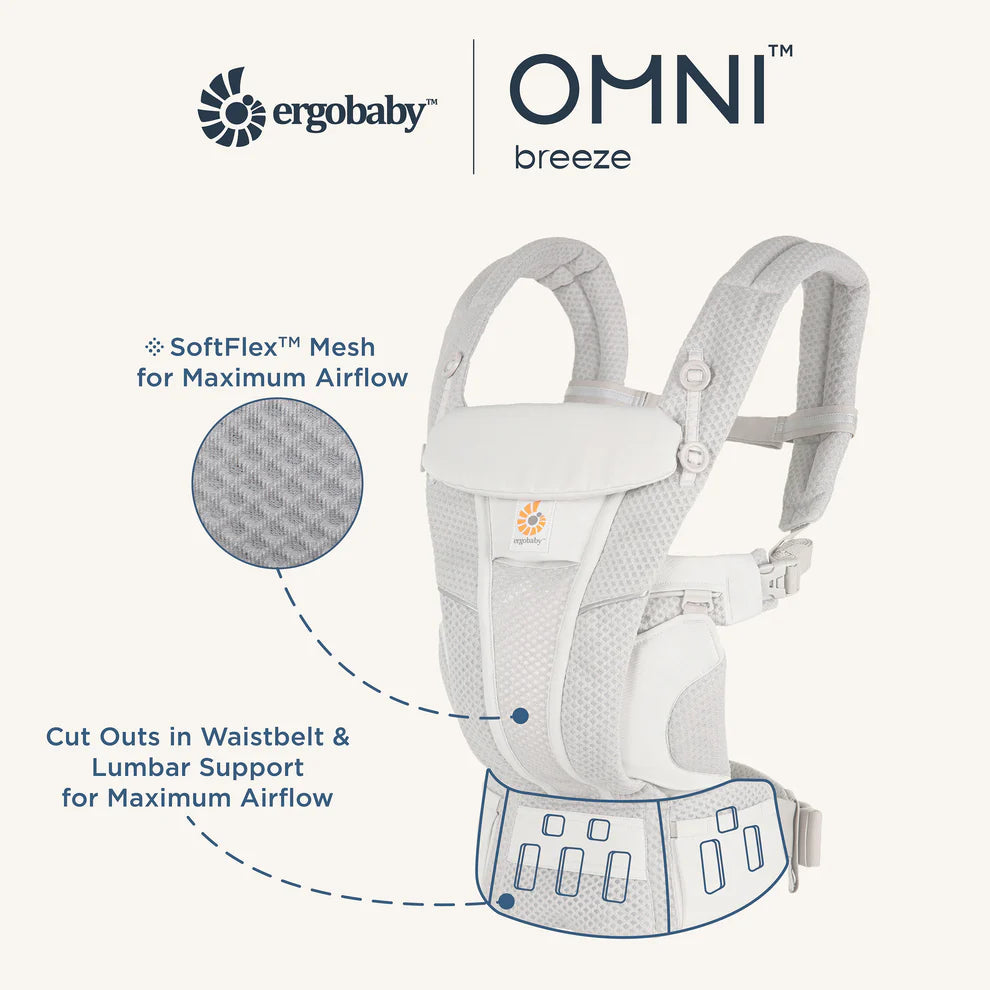 ergobaby™

OMNI™
breeze

SoftFlex™ Mesh for Maximum Airflow

ergobaby™

Cut Outs in Waistbelt & Lumbar Support for Maximum Airflow